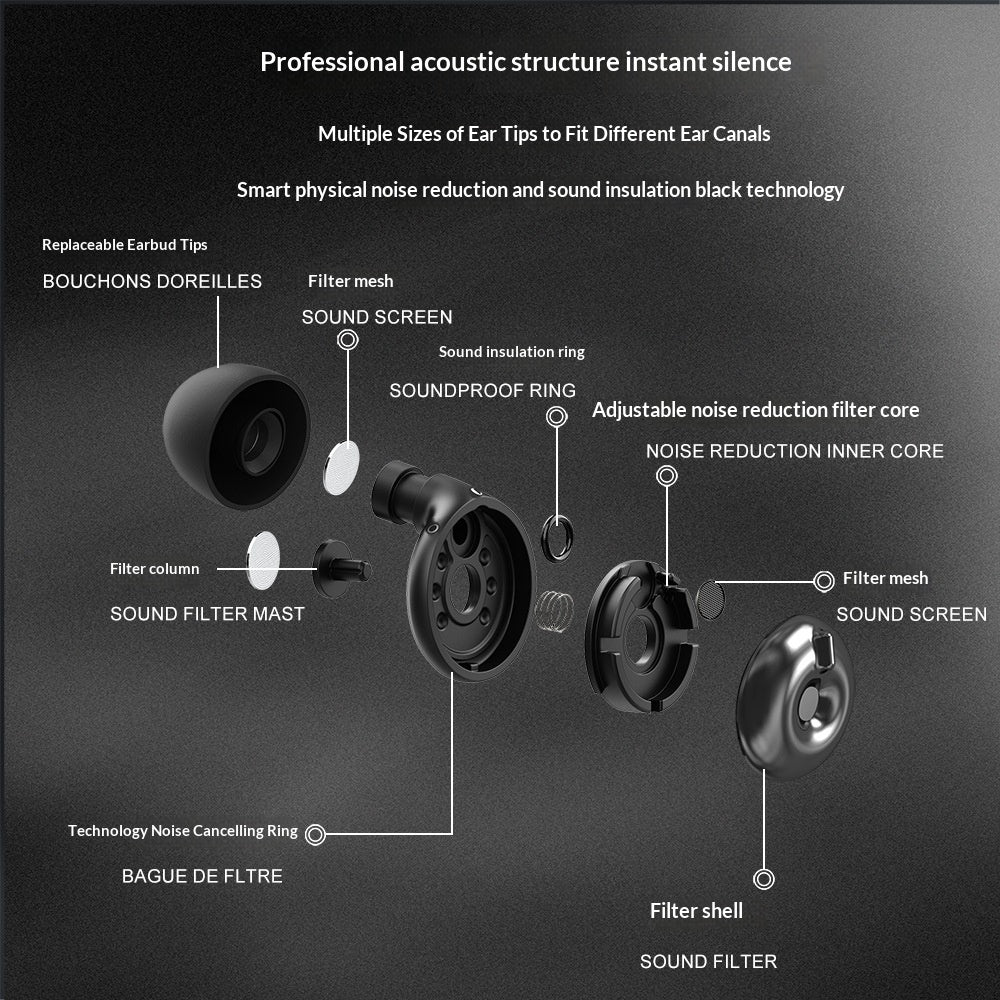 Professional acoustic structure instant silence

Multiple Sizes of Ear Tips to Fit Different Ear Canals

Smart physical noise reduction and sound insulation black technology

Replaceable Earbud Tips

BOUCHONS DOREILLES

Filter mesh

SOUND SCREEN

Sound insulation ring

SOUNDPROOF RING

Adjustable noise reduction filter core

NOISE REDUCTION INNER CORE

Filter column

SOUND FILTER MAST

Filter mesh

SOUND SCREEN

Technology Noise Cancelling Ring

BAGUE DE FLTRE

Filter shell

SOUND FILTER